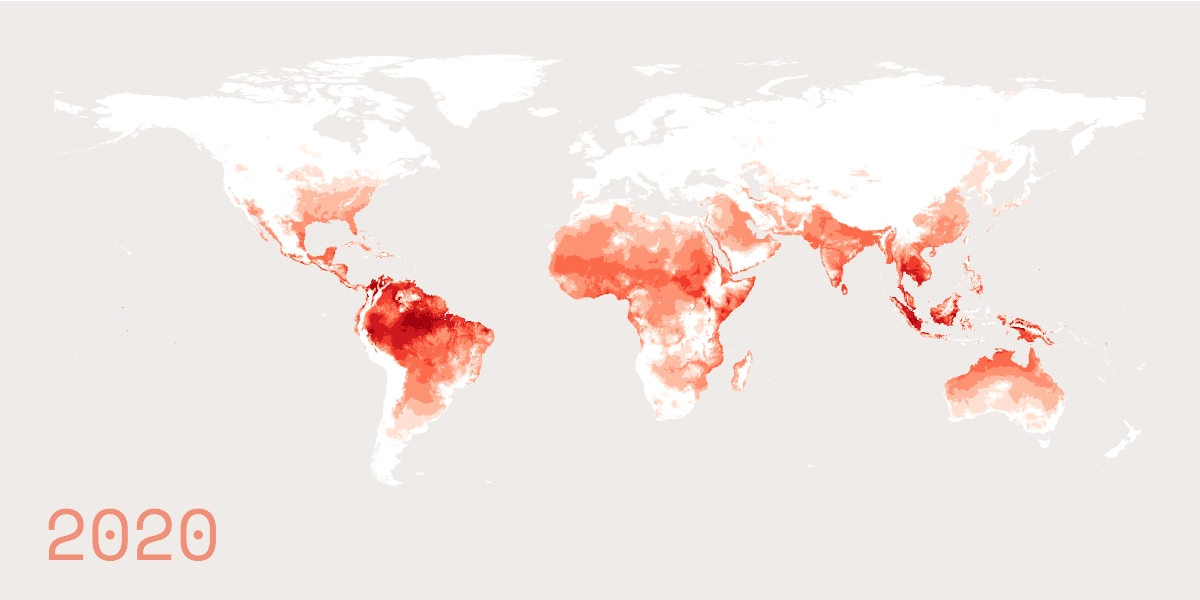 2020